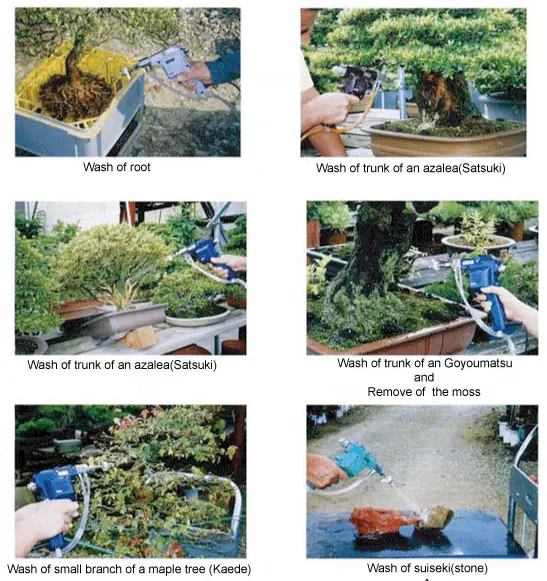 Wash of root

Wash of trunk of an azalea(Satsuki)

Wash of trunk of an azalea(Satsuki)

Wash of trunk of an Goyoumatsu and Remove of the moss

Wash of small branch of a maple tree (Kaede)

Wash of suiseki(stone)